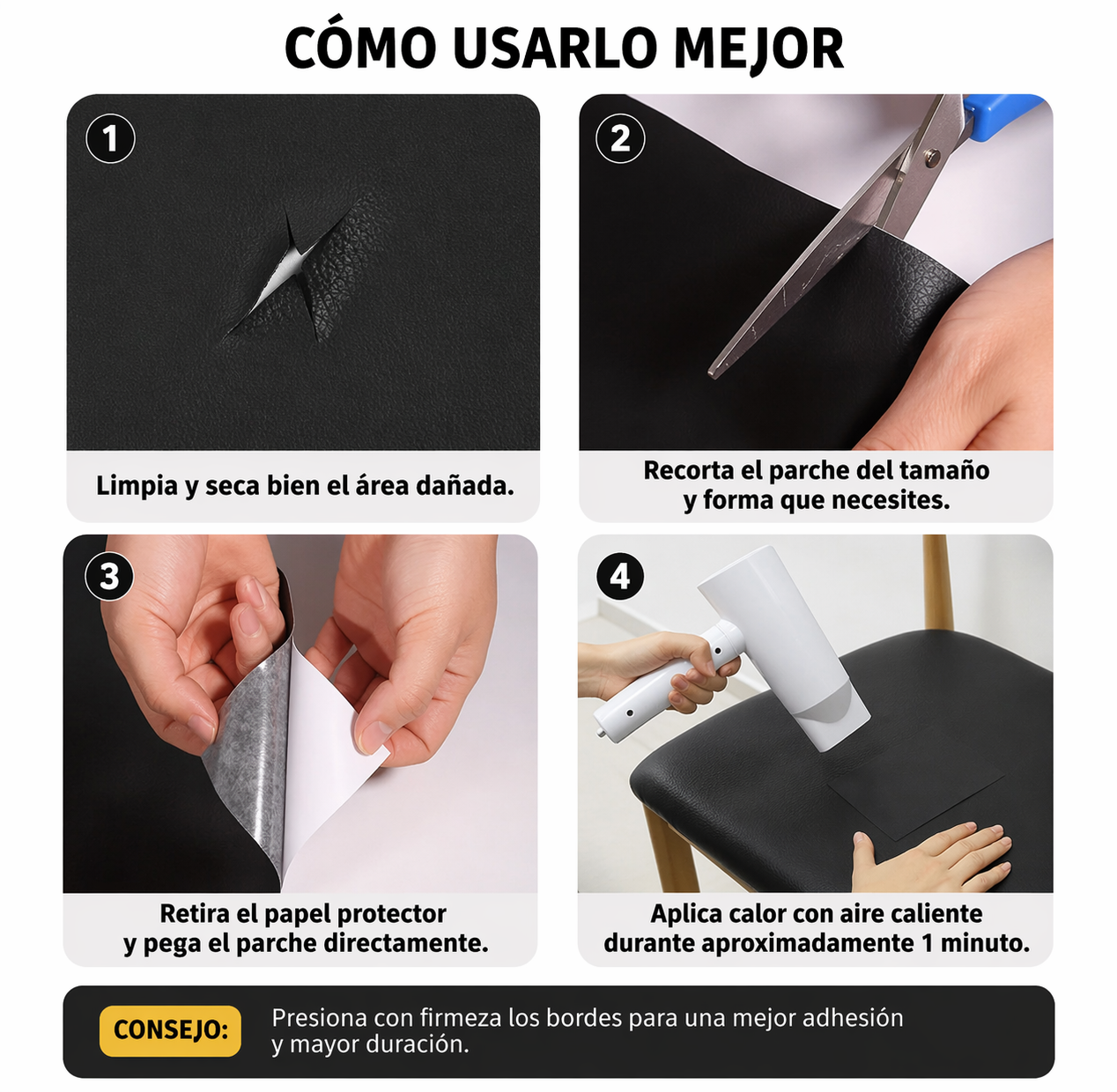 CÓMO USARLO MEJOR

1

Limpia y seca bien el área dañada.

2

Recorta el parche del tamaño y forma que necesites.

3

Retira el papel protector y pega el parche directamente.

4

Aplica calor con aire caliente durante aproximadamente 1 minuto.

CONSEJO:

Presiona con firmeza los bordes para una mejor adhesión y mayor duración.